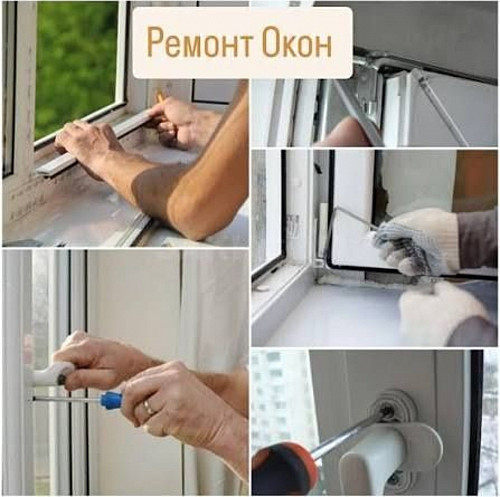 Ремонт Окон